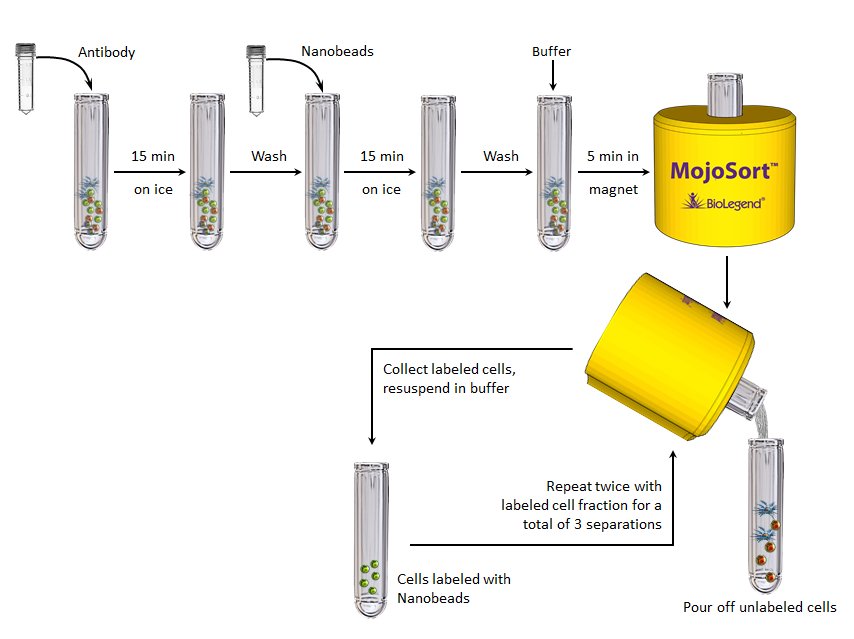 Antibody

15 min
on ice

Wash

Nanobeads

15 min
on ice

Wash

Buffer

5 min in
magnet

MojoSort™
BioLegend®

Collect labeled cells, resuspend in buffer

Repeat twice with labeled cell fraction for a total of 3 separations

Cells labeled with Nanobeads

Pour off unlabeled cells